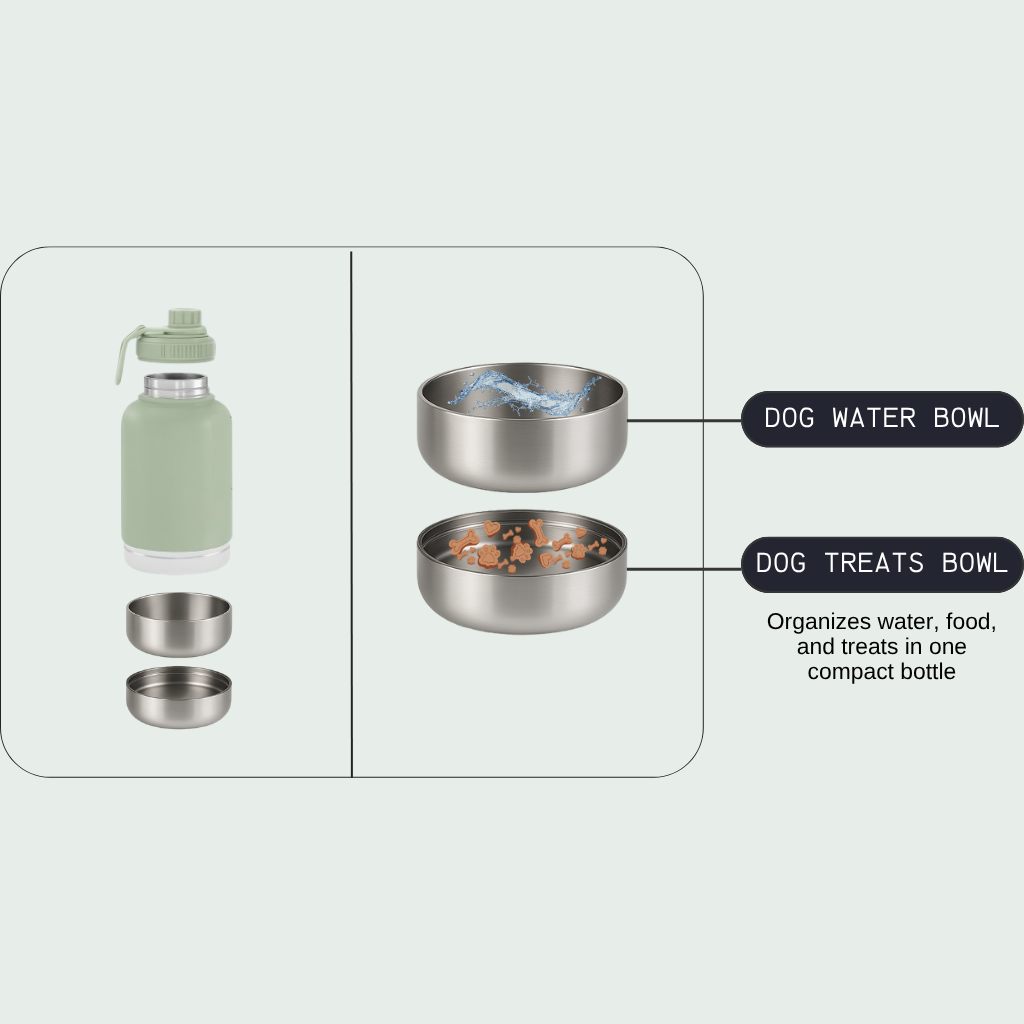 DOG WATER BOWL

DOG TREATS BOWL

Organizes water, food, and treats in one compact bottle